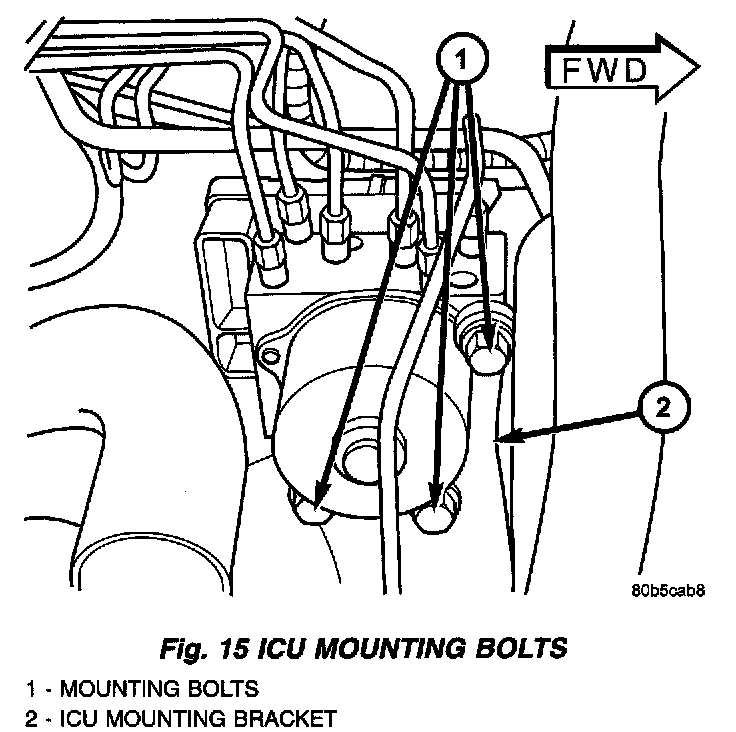 1

FWD

2

80b5cab8

Fig. 15 ICU MOUNTING BOLTS

1 - MOUNTING BOLTS
2 - ICU MOUNTING BRACKET