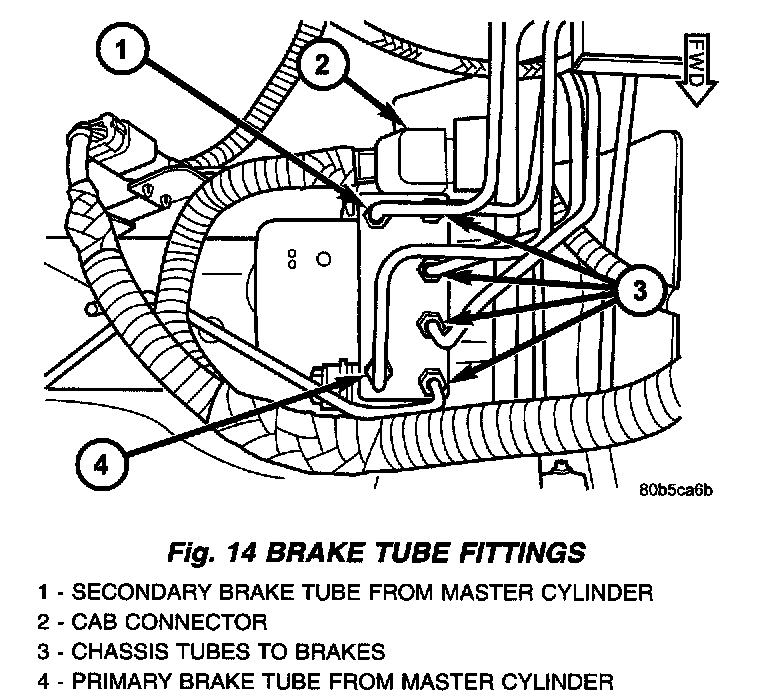 1
2
FWD
3
4
80b5ca6b

Fig. 14 BRAKE TUBE FITTINGS
1 - SECONDARY BRAKE TUBE FROM MASTER CYLINDER
2 - CAB CONNECTOR
3 - CHASSIS TUBES TO BRAKES
4 - PRIMARY BRAKE TUBE FROM MASTER CYLINDER