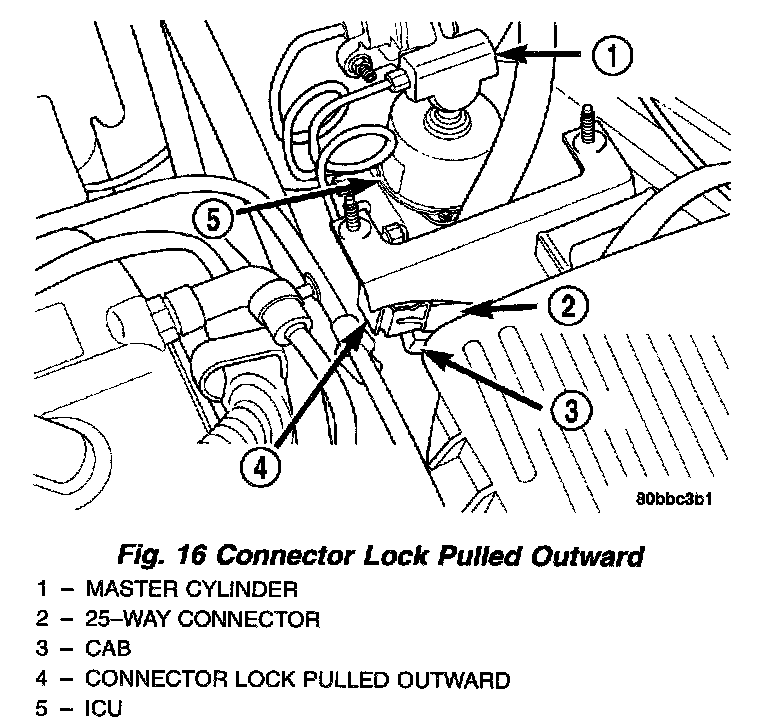 1
5
2
3
4
80bbc3b1

Fig. 16 Connector Lock Pulled Outward
1 – MASTER CYLINDER
2 – 25–WAY CONNECTOR
3 – CAB
4 – CONNECTOR LOCK PULLED OUTWARD
5 – ICU