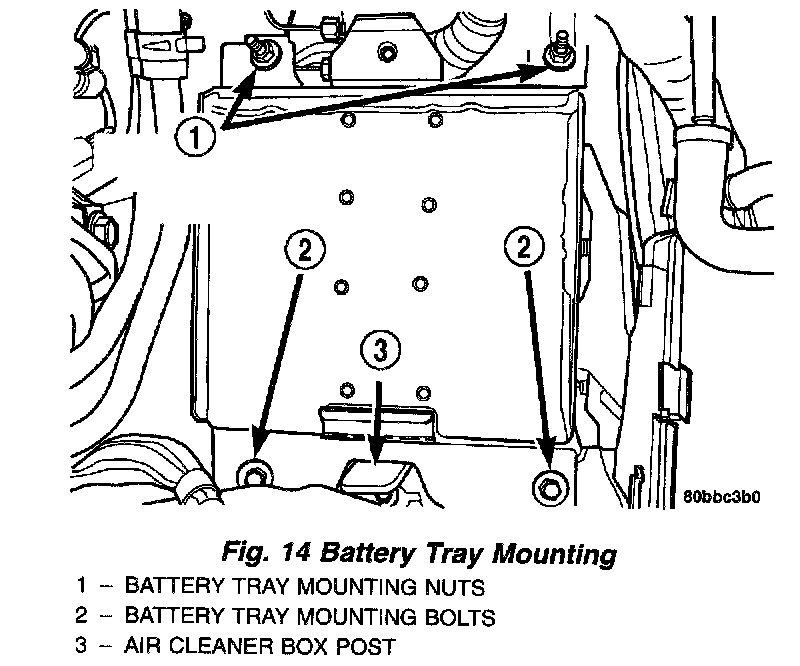 1

2

2

3

80bbc3b0

Fig. 14 Battery Tray Mounting

1 – BATTERY TRAY MOUNTING NUTS
2 – BATTERY TRAY MOUNTING BOLTS
3 – AIR CLEANER BOX POST