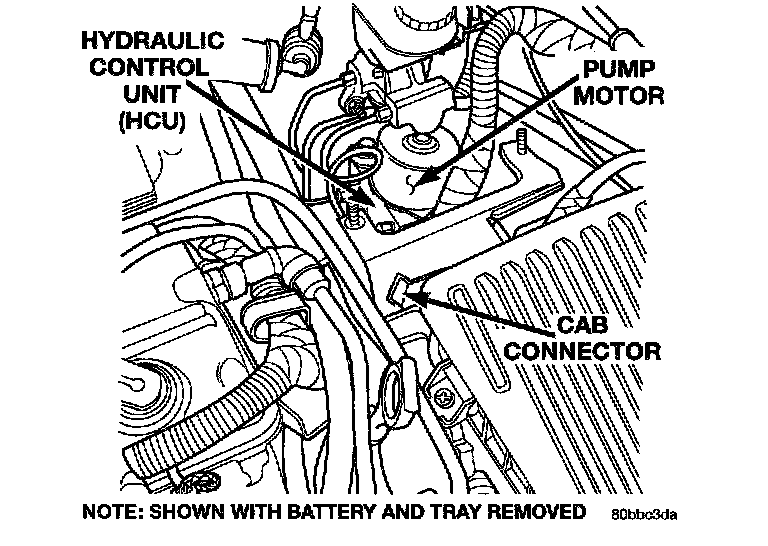 HYDRAULIC CONTROL UNIT (HCU)

PUMP MOTOR

CAB CONNECTOR

NOTE: SHOWN WITH BATTERY AND TRAY REMOVED

80bbc3da