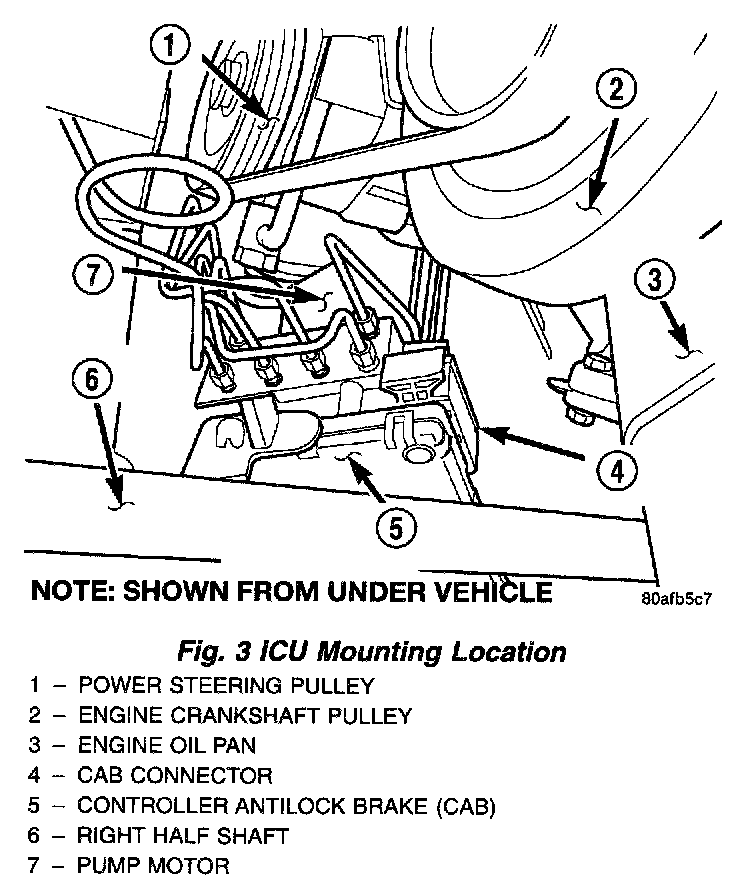 1
2
7
3
6
4
5

NOTE: SHOWN FROM UNDER VEHICLE

80afb5c7

Fig. 3 ICU Mounting Location

1 – POWER STEERING PULLEY
2 – ENGINE CRANKSHAFT PULLEY
3 – ENGINE OIL PAN
4 – CAB CONNECTOR
5 – CONTROLLER ANTILOCK BRAKE (CAB)
6 – RIGHT HALF SHAFT
7 – PUMP MOTOR