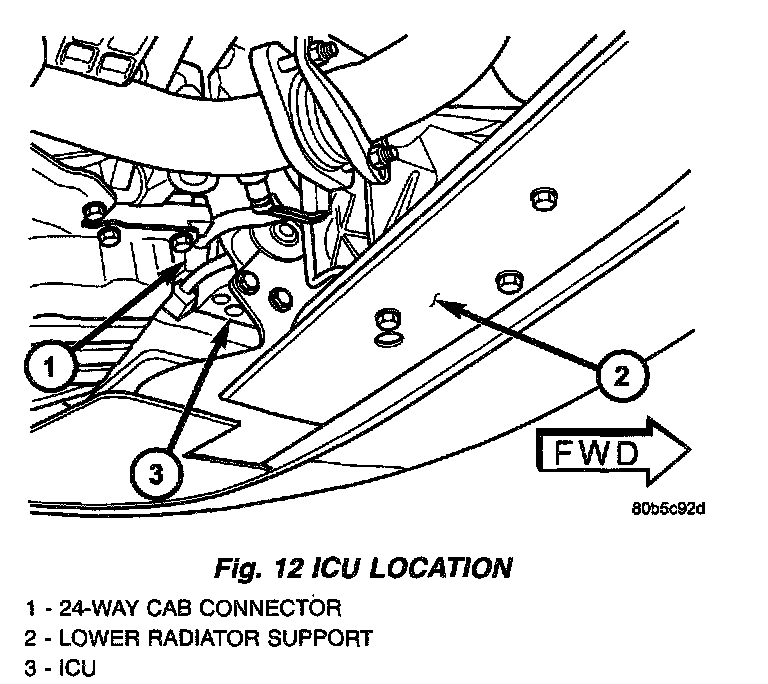 1

2

3

FWD

80b5c92d

Fig. 12 ICU LOCATION

1 - 24-WAY CAB CONNECTOR
2 - LOWER RADIATOR SUPPORT
3 - ICU