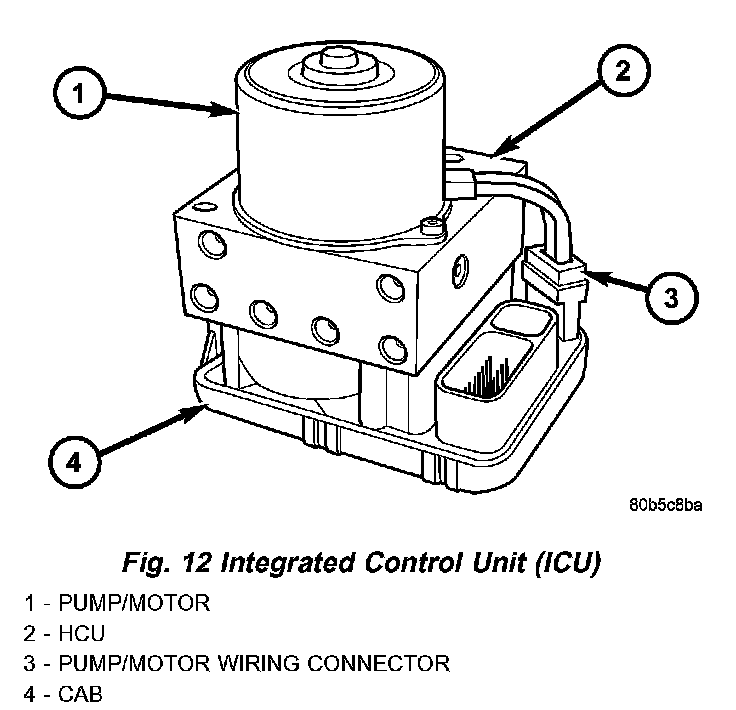 1

2

3

4

80b5c8ba

Fig. 12 Integrated Control Unit (ICU)

1 - PUMP/MOTOR
2 - HCU
3 - PUMP/MOTOR WIRING CONNECTOR
4 - CAB