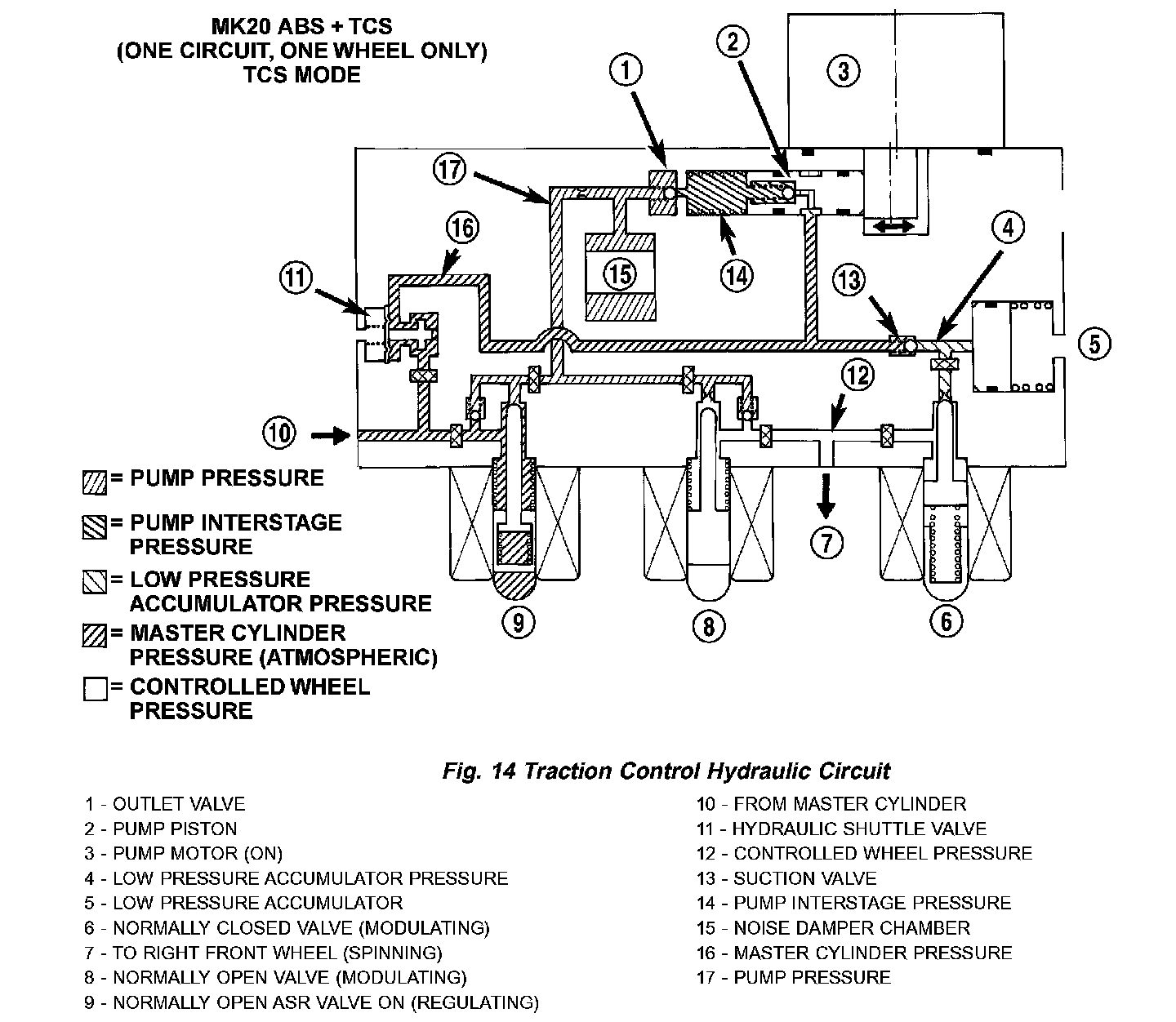 MK20 ABS + TCS
(ONE CIRCUIT, ONE WHEEL ONLY)
TCS MODE

1
2
3
17
16
15
14
11
13
4
5
12
10
7
9
8
6

= PUMP PRESSURE
= PUMP INTERSTAGE PRESSURE
= LOW PRESSURE ACCUMULATOR PRESSURE
= MASTER CYLINDER PRESSURE (ATMOSPHERIC)
= CONTROLLED WHEEL PRESSURE

Fig. 14 Traction Control Hydraulic Circuit

1 - OUTLET VALVE
2 - PUMP PISTON
3 - PUMP MOTOR (ON)
4 - LOW PRESSURE ACCUMULATOR PRESSURE
5 - LOW PRESSURE ACCUMULATOR
6 - NORMALLY CLOSED VALVE (MODULATING)
7 - TO RIGHT FRONT WHEEL (SPINNING)
8 - NORMALLY OPEN VALVE (MODULATING)
9 - NORMALLY OPEN ASR VALVE ON (REGULATING)

10 - FROM MASTER CYLINDER
11 - HYDRAULIC SHUTTLE VALVE
12 - CONTROLLED WHEEL PRESSURE
13 - SUCTION VALVE
14 - PUMP INTERSTAGE PRESSURE
15 - NOISE DAMPER CHAMBER
16 - MASTER CYLINDER PRESSURE
17 - PUMP PRESSURE