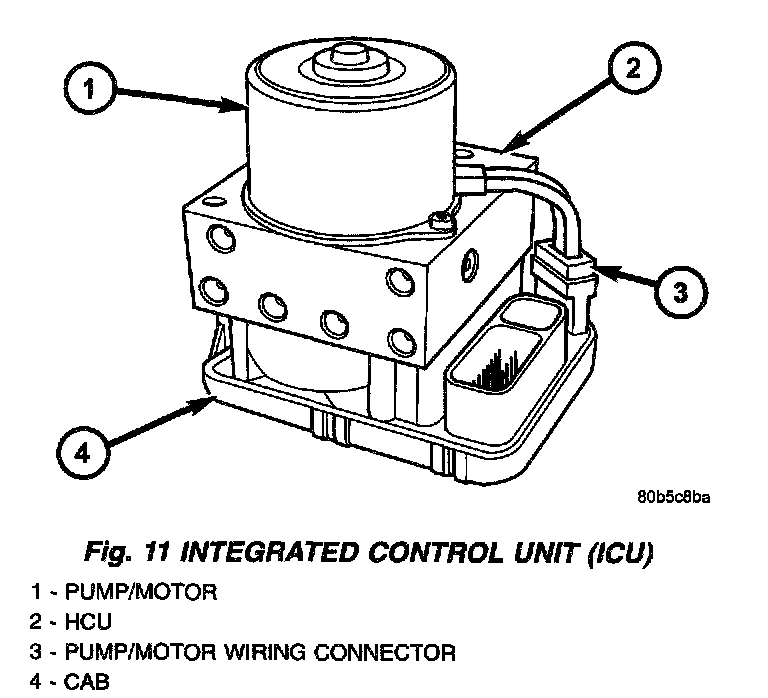 1

2

3

4

80b5c8ba

Fig. 11 INTEGRATED CONTROL UNIT (ICU)

1 - PUMP/MOTOR
2 - HCU
3 - PUMP/MOTOR WIRING CONNECTOR
4 - CAB