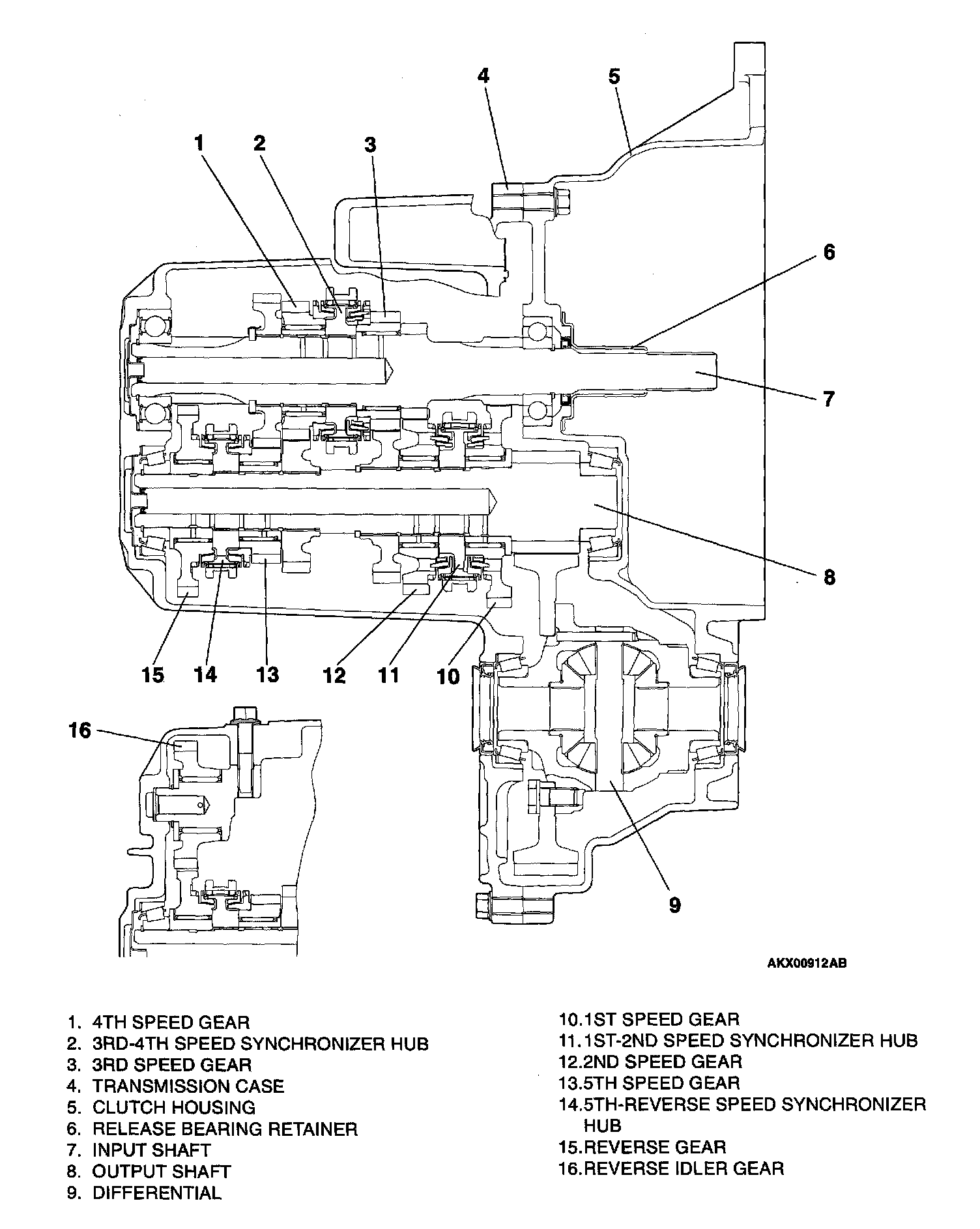 4
5
1
2
3
6
7
8
15
14
13
12
11
10
16
9

AKX00912AB

1. 4TH SPEED GEAR
2. 3RD-4TH SPEED SYNCHRONIZER HUB
3. 3RD SPEED GEAR
4. TRANSMISSION CASE
5. CLUTCH HOUSING
6. RELEASE BEARING RETAINER
7. INPUT SHAFT
8. OUTPUT SHAFT
9. DIFFERENTIAL

10.1ST SPEED GEAR
11.1ST-2ND SPEED SYNCHRONIZER HUB
12.2ND SPEED GEAR
13.5TH SPEED GEAR
14.5TH-REVERSE SPEED SYNCHRONIZER HUB
15.REVERSE GEAR
16.REVERSE IDLER GEAR