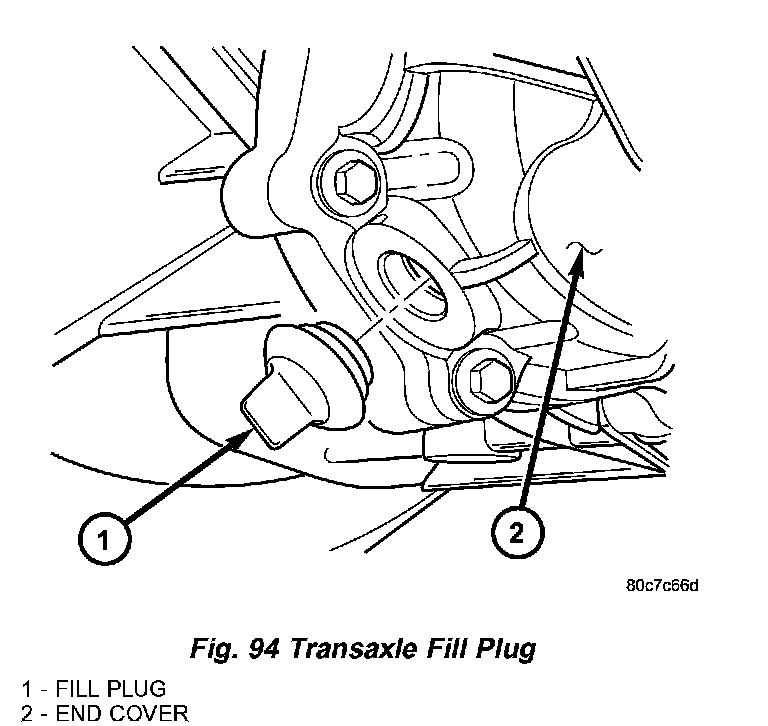 1

2

80c7c66d

Fig. 94 Transaxle Fill Plug

1 - FILL PLUG
2 - END COVER