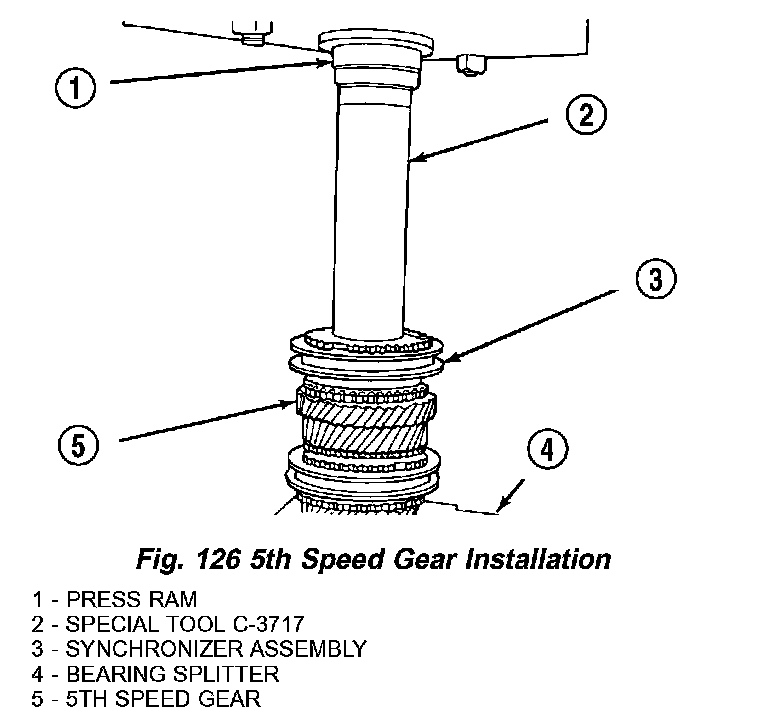 1

2

3

5

4

Fig. 126 5th Speed Gear Installation

1 - PRESS RAM
2 - SPECIAL TOOL C-3717
3 - SYNCHRONIZER ASSEMBLY
4 - BEARING SPLITTER
5 - 5TH SPEED GEAR