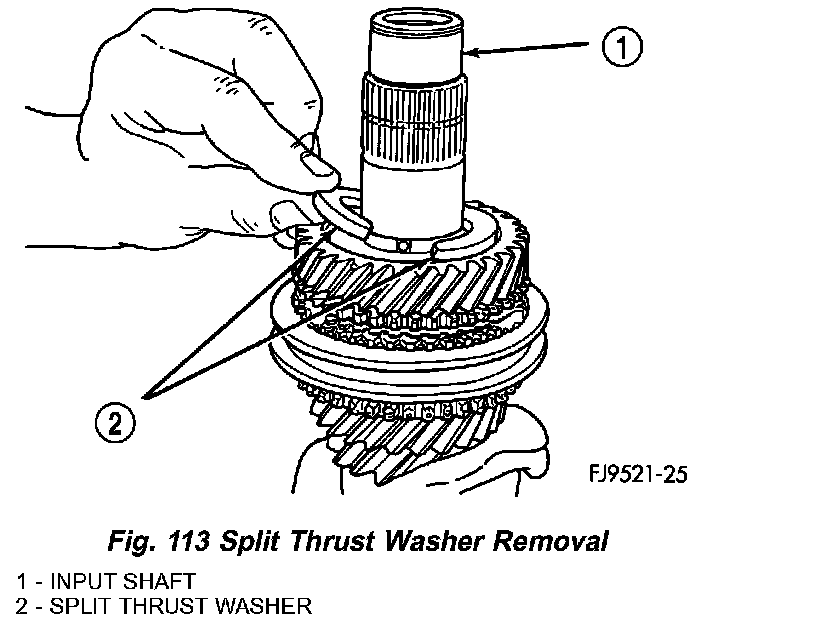 1

2

FJ9521-25

Fig. 113 Split Thrust Washer Removal

1 - INPUT SHAFT
2 - SPLIT THRUST WASHER