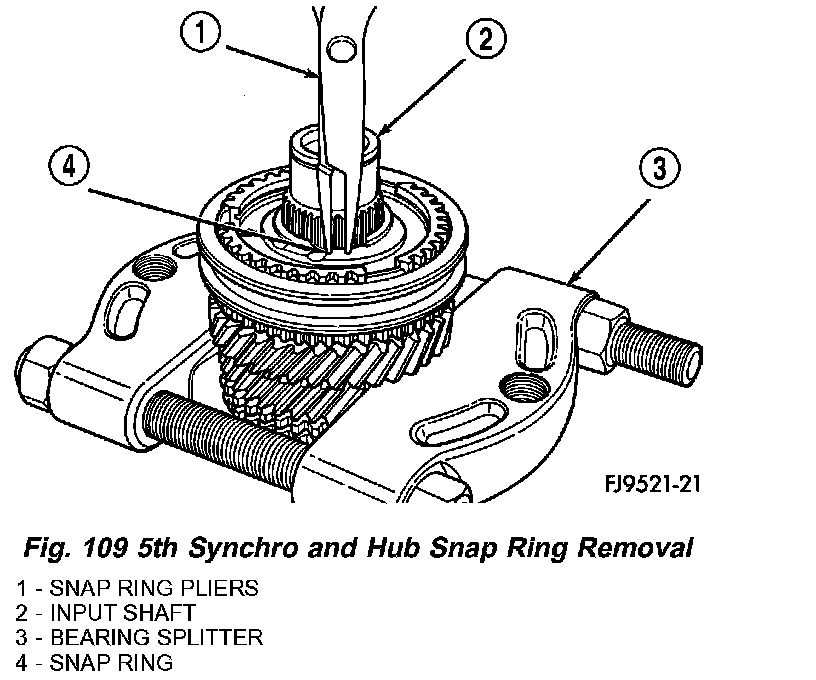 1
2
4
3
FJ9521-21

Fig. 109 5th Synchro and Hub Snap Ring Removal

1 - SNAP RING PLIERS
2 - INPUT SHAFT
3 - BEARING SPLITTER
4 - SNAP RING