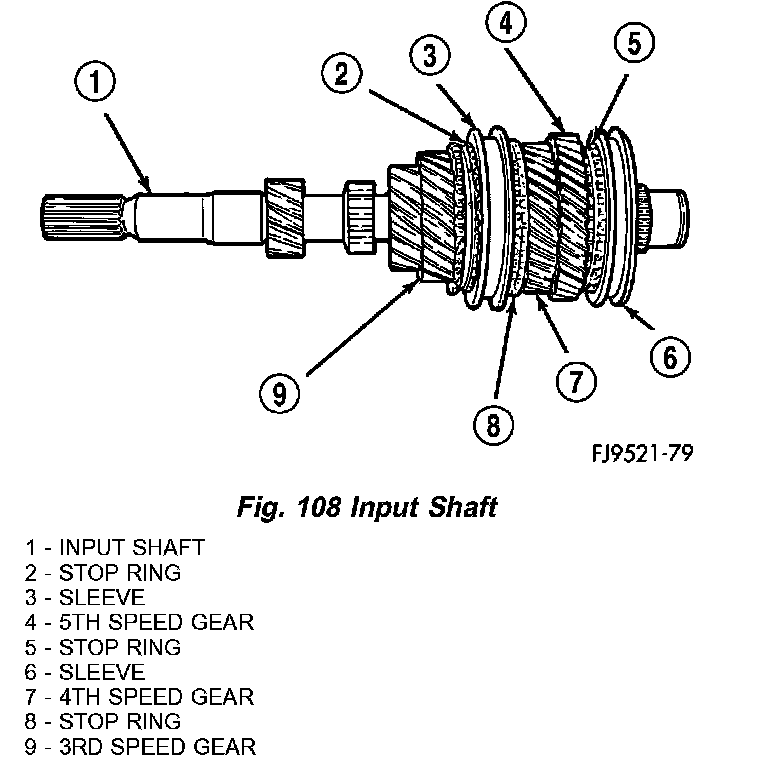 1
2
3
4
5
6
7
8
9

FJ9521-79

Fig. 108 Input Shaft

1 - INPUT SHAFT
2 - STOP RING
3 - SLEEVE
4 - 5TH SPEED GEAR
5 - STOP RING
6 - SLEEVE
7 - 4TH SPEED GEAR
8 - STOP RING
9 - 3RD SPEED GEAR