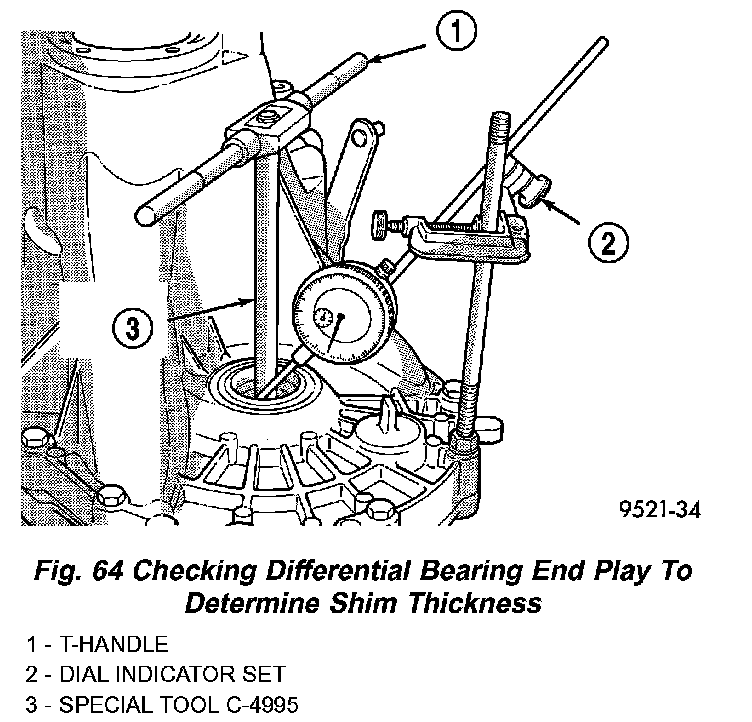 1

2

3

9521-34

Fig. 64 Checking Differential Bearing End Play To Determine Shim Thickness

1 - T-HANDLE
2 - DIAL INDICATOR SET
3 - SPECIAL TOOL C-4995