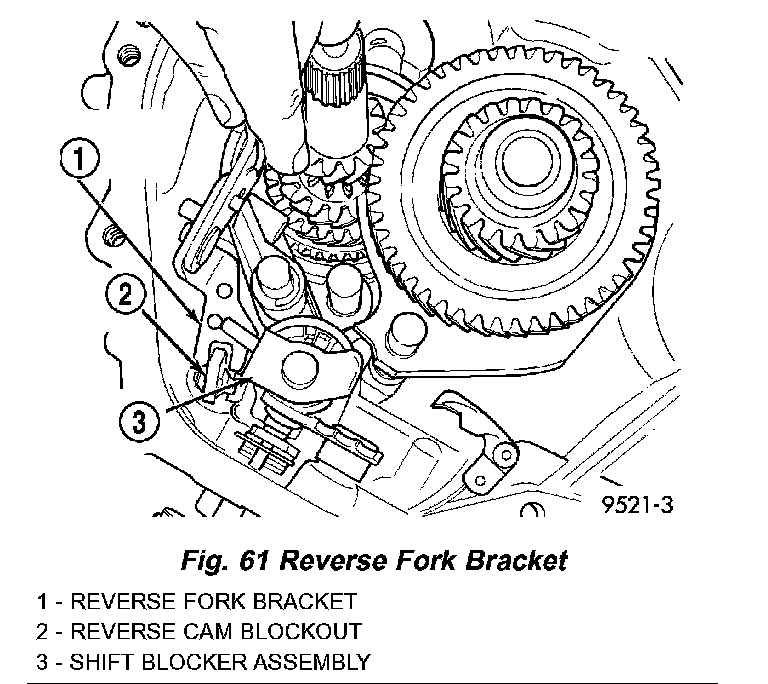 1
2
3
9521-3

Fig. 61 Reverse Fork Bracket

1 - REVERSE FORK BRACKET
2 - REVERSE CAM BLOCKOUT
3 - SHIFT BLOCKER ASSEMBLY