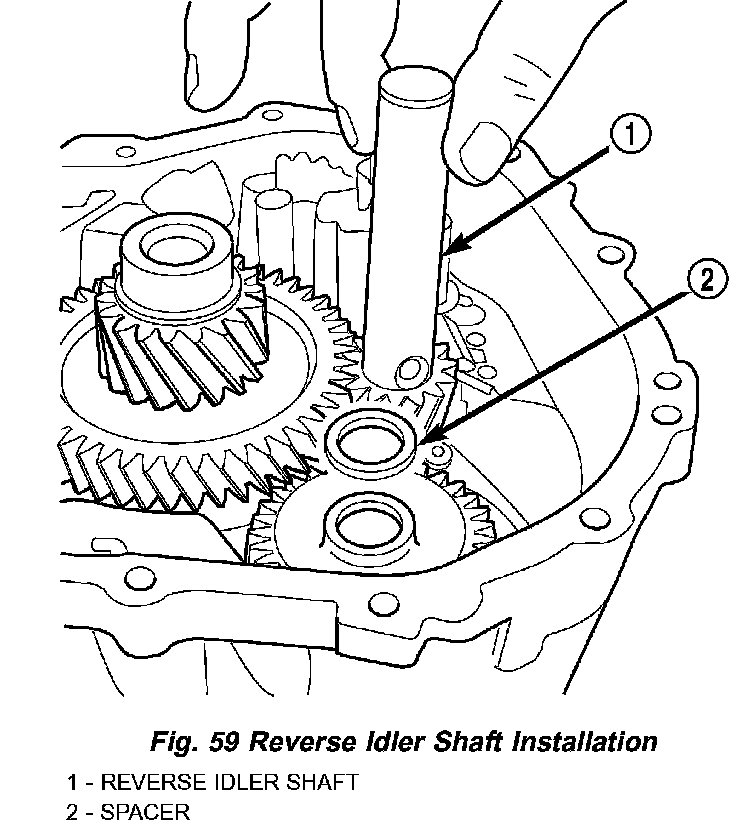 1

2

Fig. 59 Reverse Idler Shaft Installation

1 - REVERSE IDLER SHAFT
2 - SPACER