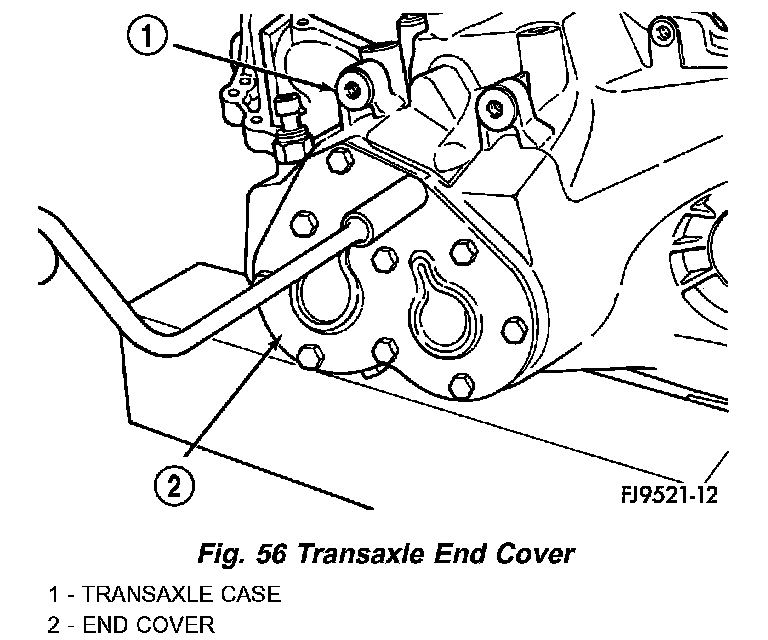 1

2

FJ9521-12

Fig. 56 Transaxle End Cover

1 - TRANSAXLE CASE
2 - END COVER