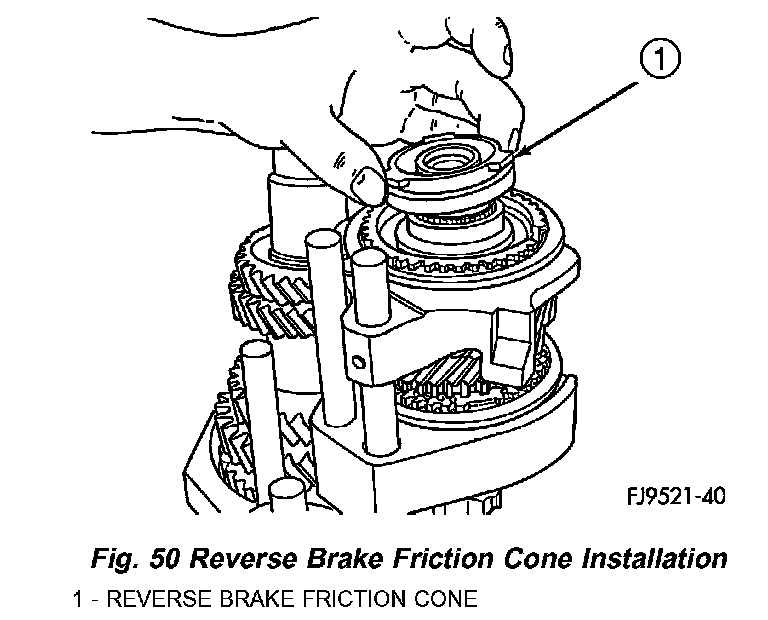 1

FJ9521-40

Fig. 50 Reverse Brake Friction Cone Installation

1 - REVERSE BRAKE FRICTION CONE