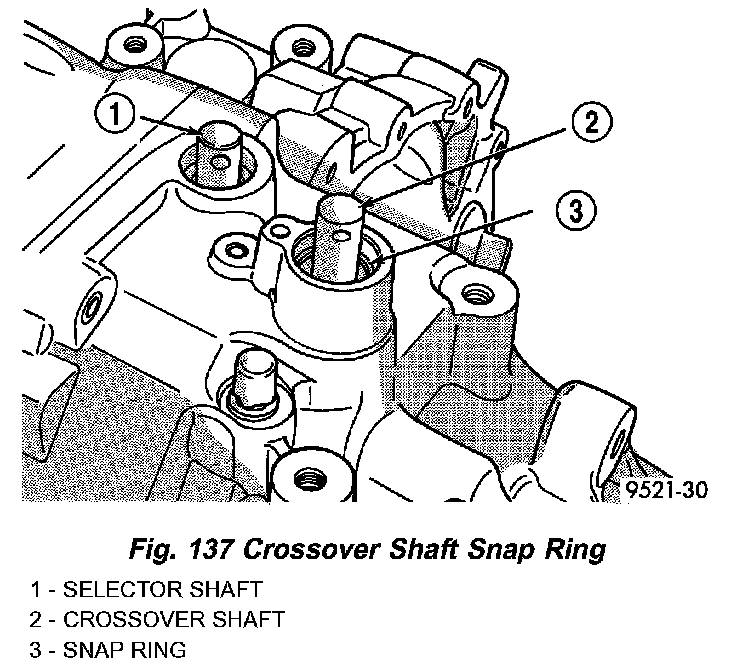 1

2

3

9521-30

Fig. 137 Crossover Shaft Snap Ring

1 - SELECTOR SHAFT
2 - CROSSOVER SHAFT
3 - SNAP RING