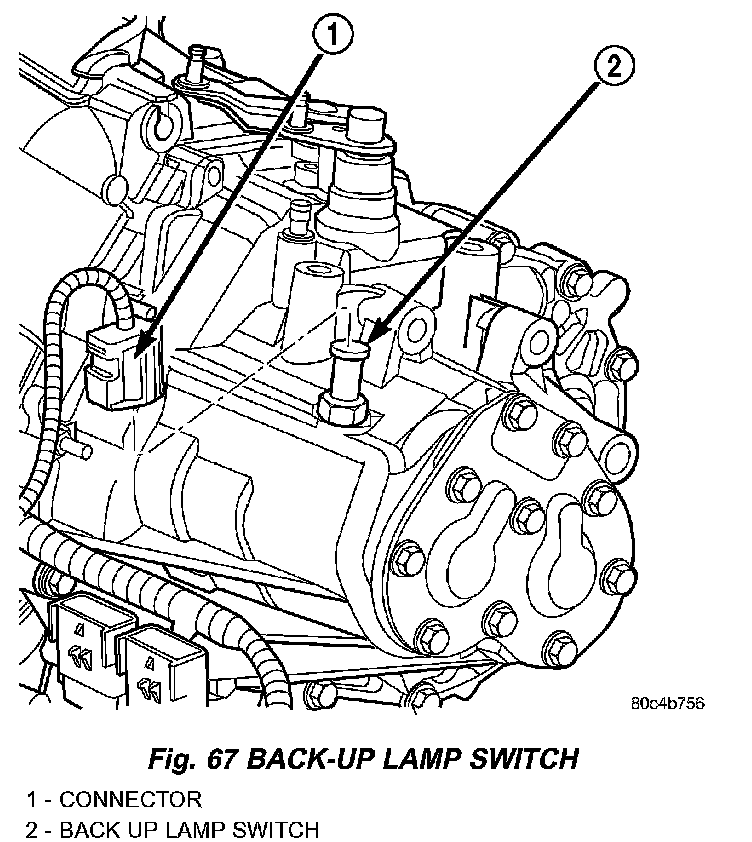 1

2

80c4b756

Fig. 67 BACK-UP LAMP SWITCH

1 - CONNECTOR
2 - BACK UP LAMP SWITCH