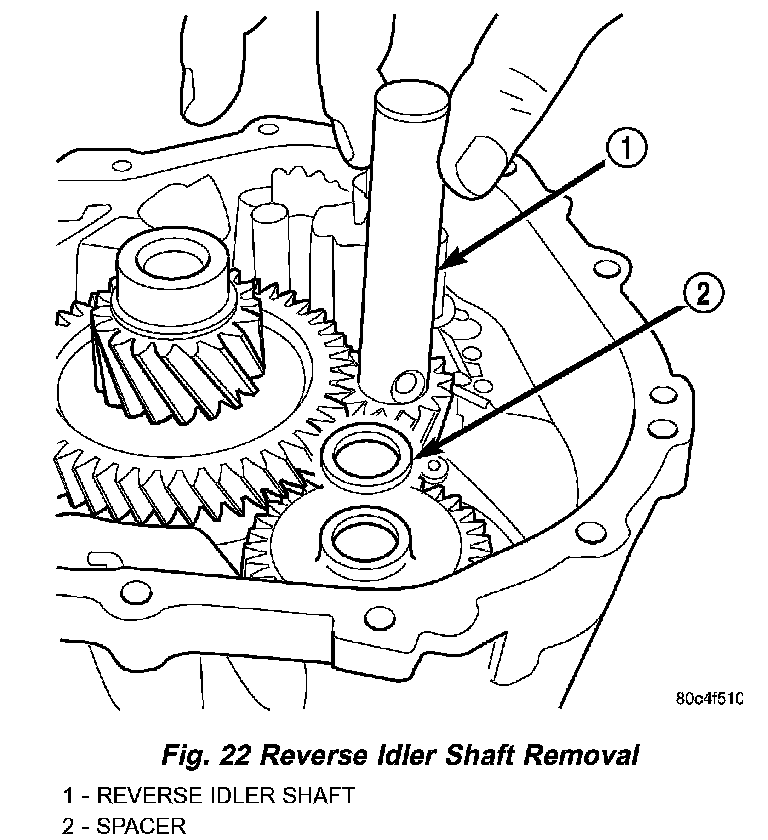 1

2

80c4f510

Fig. 22 Reverse Idler Shaft Removal

1 - REVERSE IDLER SHAFT
2 - SPACER