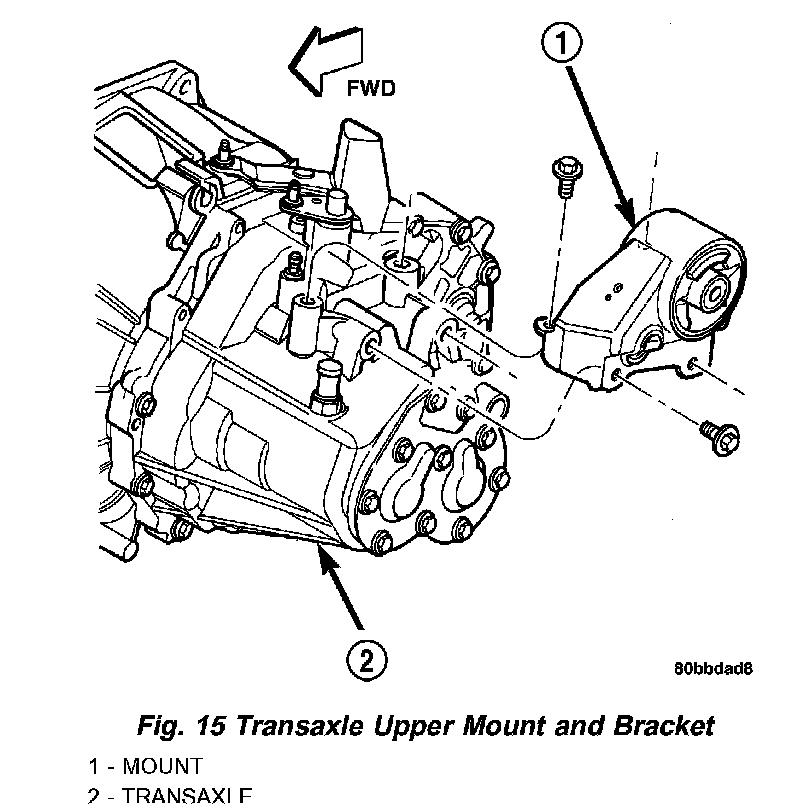 FWD

1

2

80bbdad8

Fig. 15 Transaxle Upper Mount and Bracket

1 - MOUNT
2 - TRANSAXLE