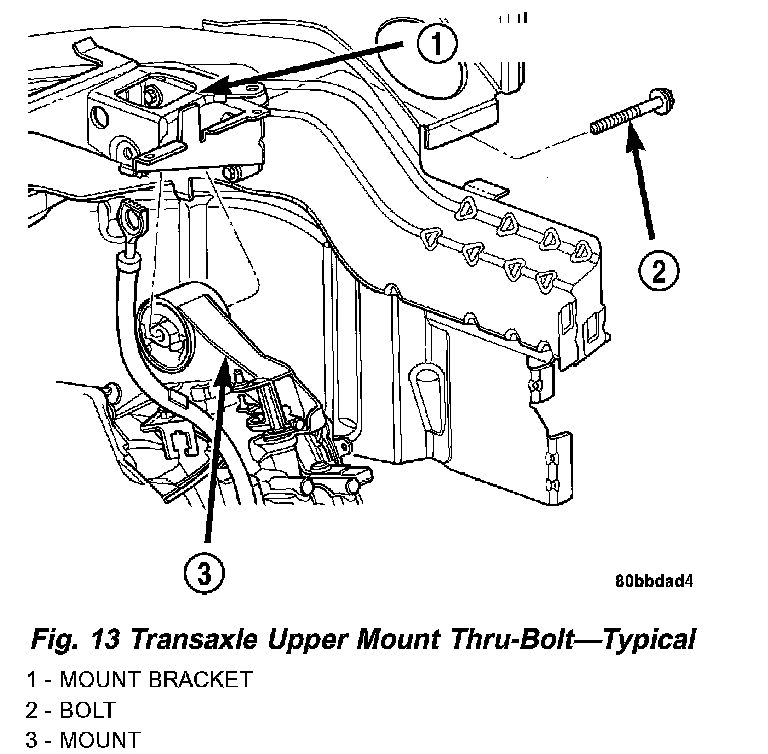 1

2

3

80bbdad4

Fig. 13 Transaxle Upper Mount Thru-Bolt—Typical

1 - MOUNT BRACKET
2 - BOLT
3 - MOUNT