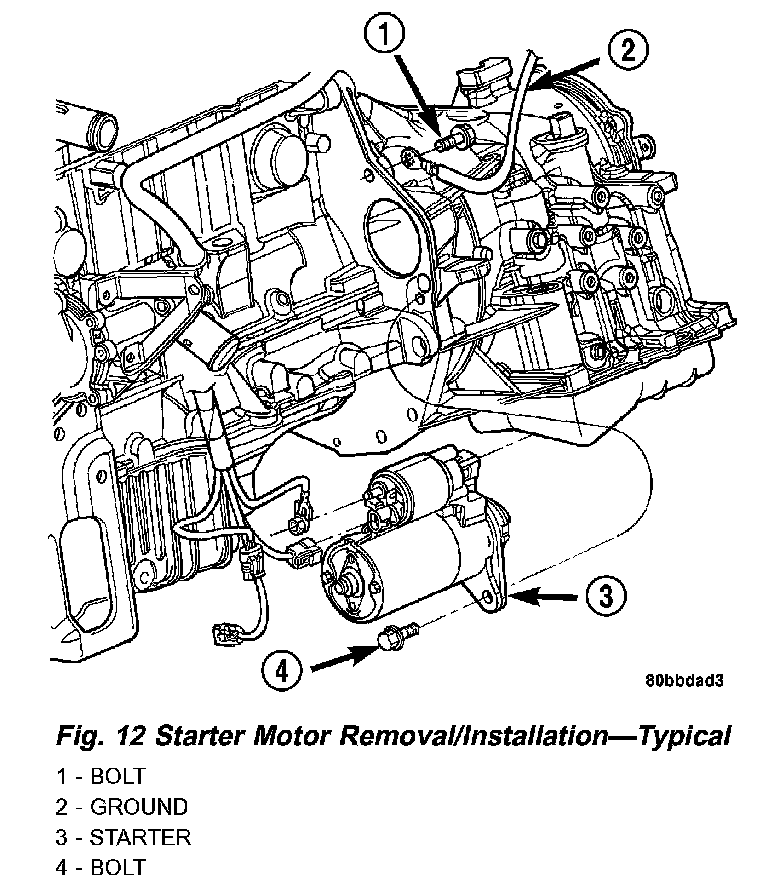 1
2
3
4
80bbdad3

Fig. 12 Starter Motor Removal/Installation—Typical

1 - BOLT
2 - GROUND
3 - STARTER
4 - BOLT