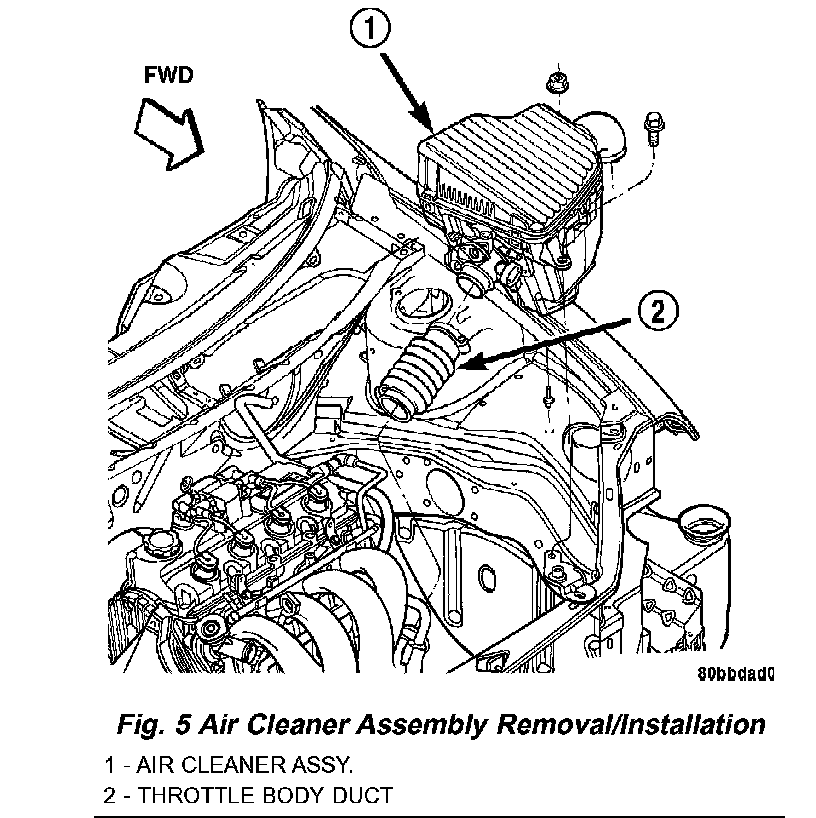 FWD

1

2

80bbdad0

Fig. 5 Air Cleaner Assembly Removal/Installation

1 - AIR CLEANER ASSY.

2 - THROTTLE BODY DUCT