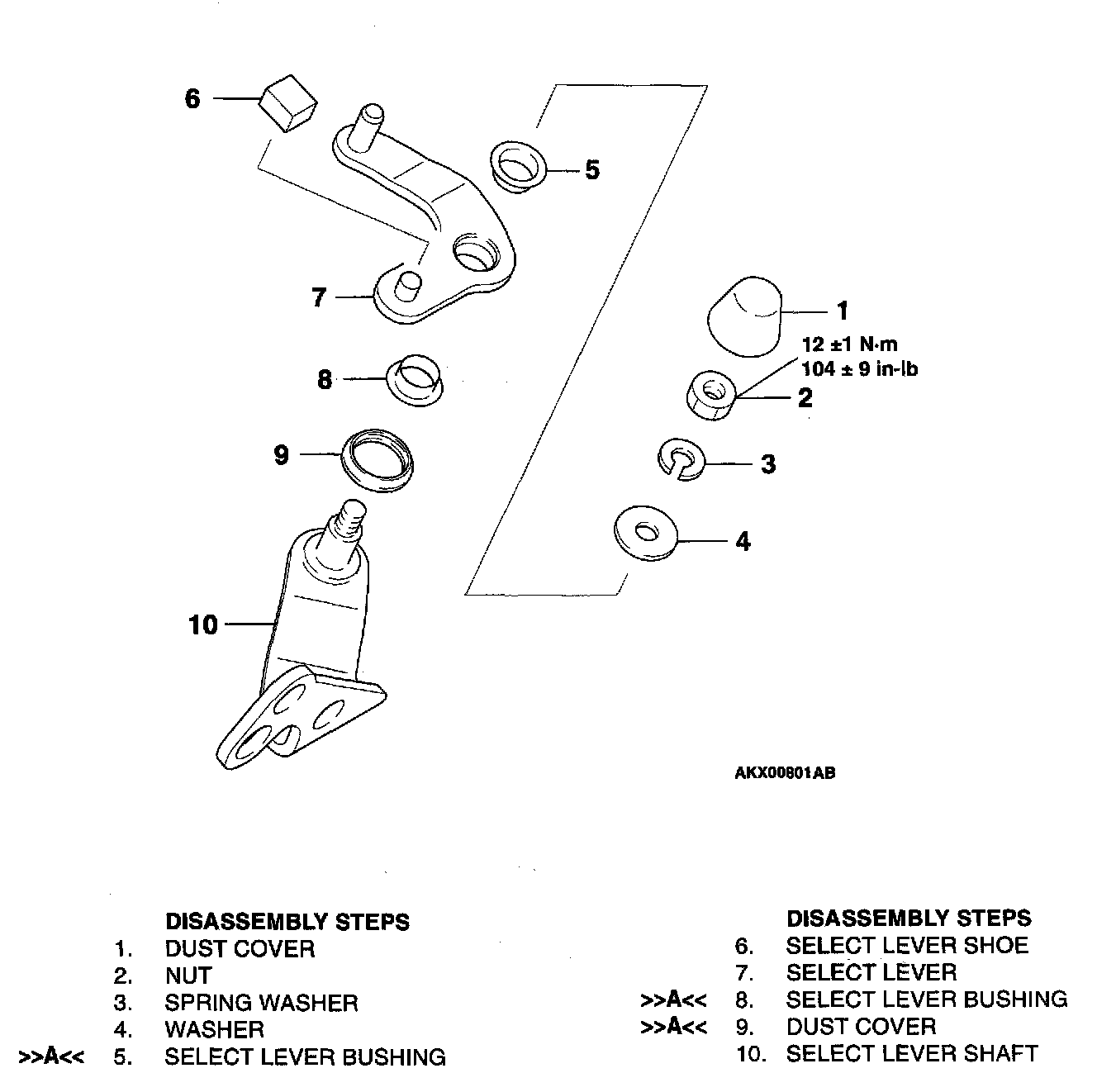 6

5

7

1

12 ±1 N·m
104 ± 9 in-lb

8

2

9

3

4

10

AKX00801AB

DISASSEMBLY STEPS
1. DUST COVER
2. NUT
3. SPRING WASHER
4. WASHER
>>A<< 5. SELECT LEVER BUSHING

DISASSEMBLY STEPS
6. SELECT LEVER SHOE
7. SELECT LEVER
>>A<< 8. SELECT LEVER BUSHING
>>A<< 9. DUST COVER
10. SELECT LEVER SHAFT