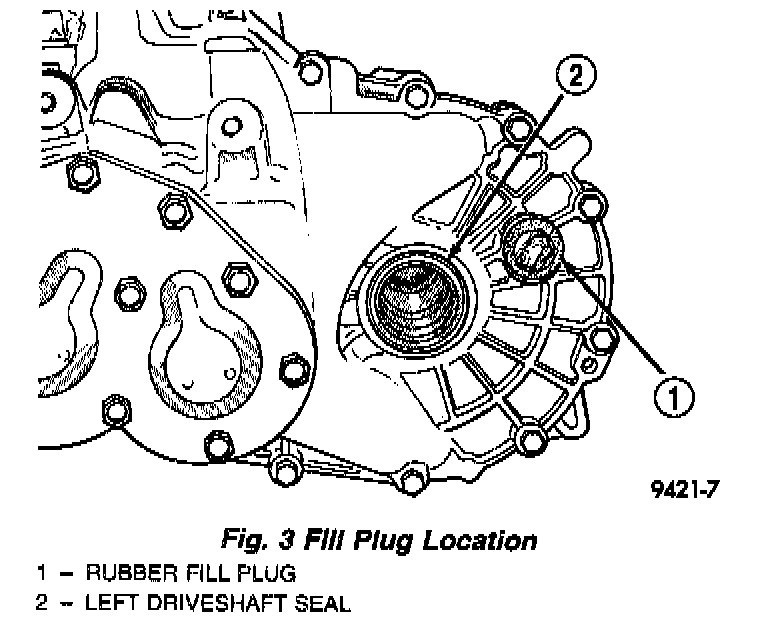 2

1

9421-7

Fig. 3 Fill Plug Location

1 – RUBBER FILL PLUG
2 – LEFT DRIVESHAFT SEAL