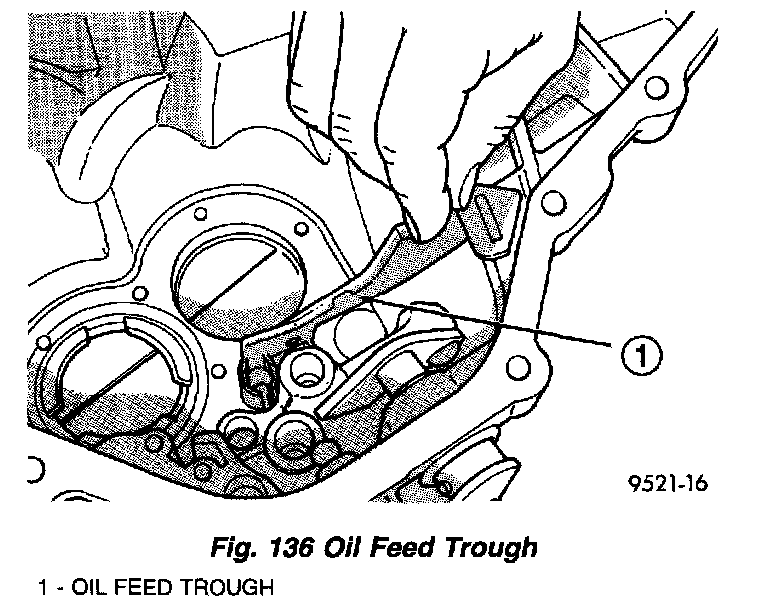 1

9521-16

Fig. 136 Oil Feed Trough

1 - OIL FEED TROUGH