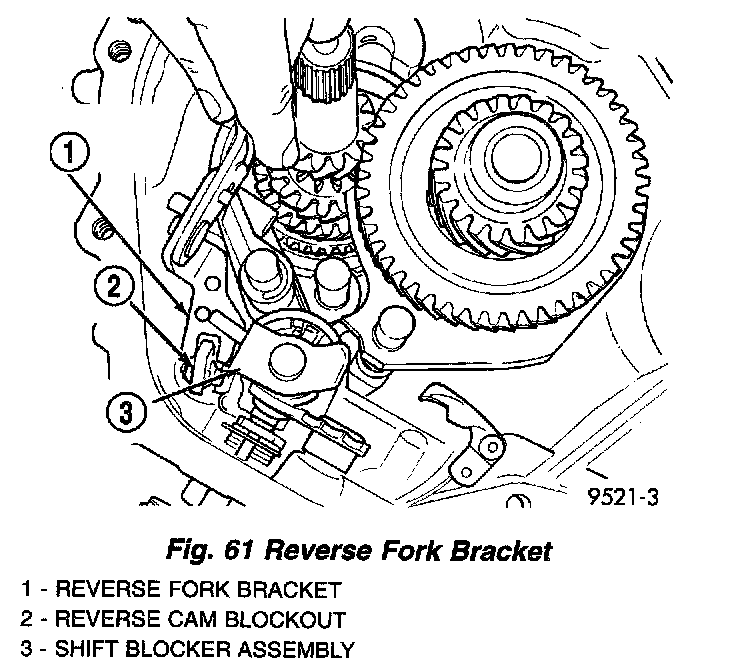 1

2

3

9521-3

Fig. 61 Reverse Fork Bracket

1 - REVERSE FORK BRACKET
2 - REVERSE CAM BLOCKOUT
3 - SHIFT BLOCKER ASSEMBLY