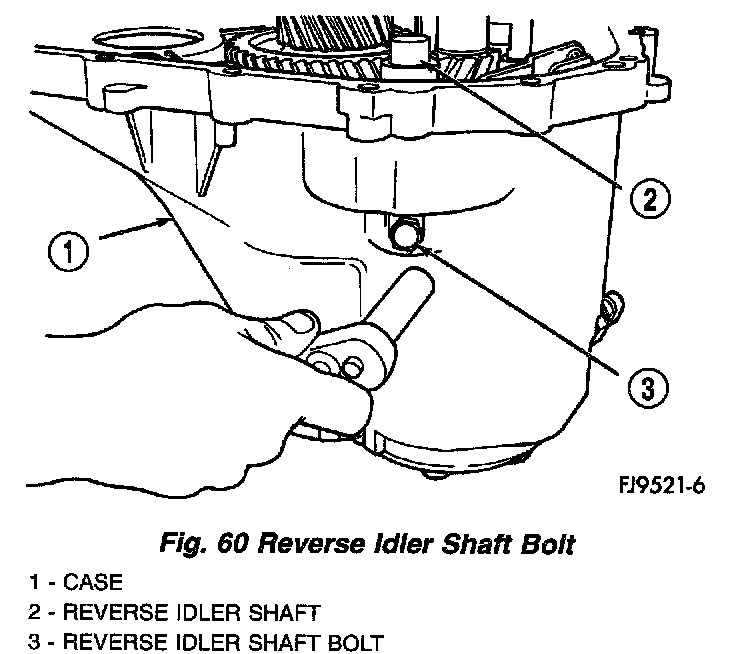 2

1

3

FJ9521-6

Fig. 60 Reverse Idler Shaft Bolt

1 - CASE
2 - REVERSE IDLER SHAFT
3 - REVERSE IDLER SHAFT BOLT