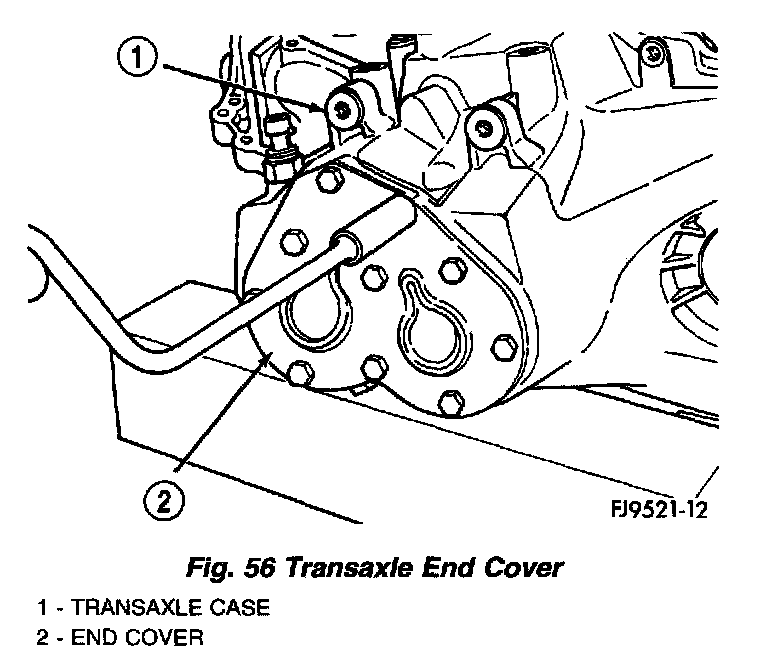 1

2

FJ9521-12

Fig. 56 Transaxle End Cover

1 - TRANSAXLE CASE
2 - END COVER