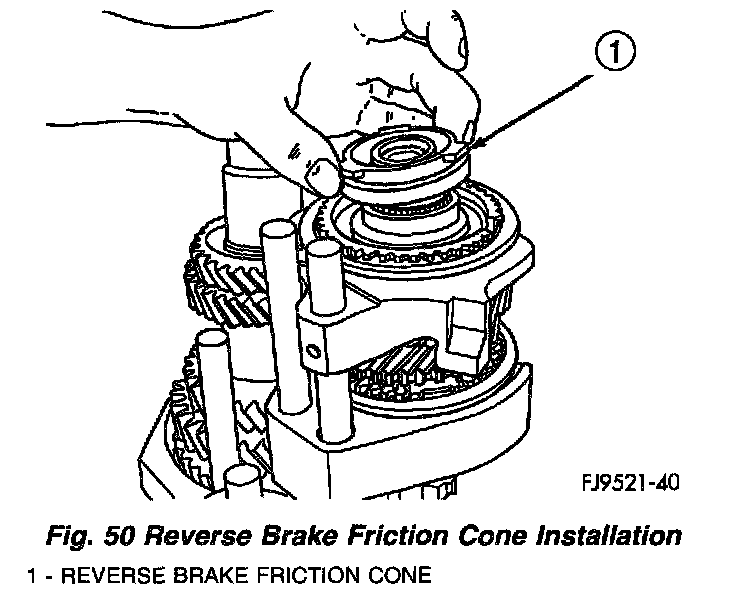 1

FJ9521-40

Fig. 50 Reverse Brake Friction Cone Installation

1 - REVERSE BRAKE FRICTION CONE