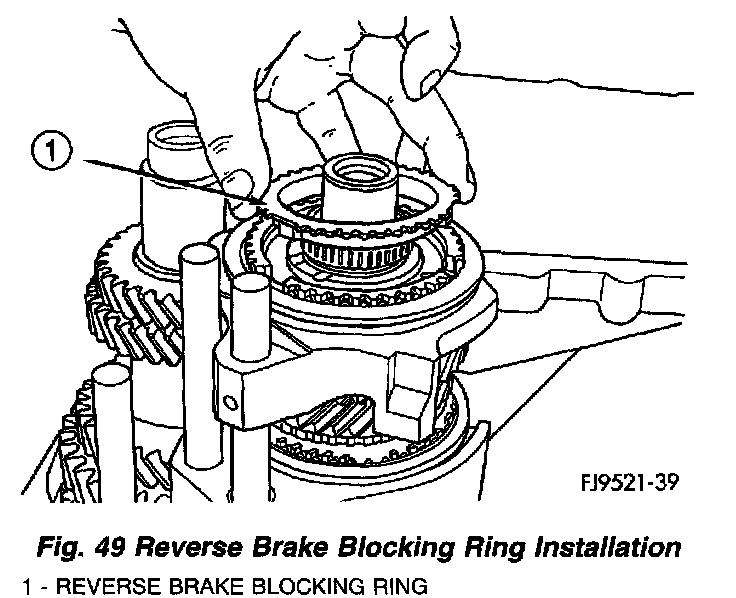 1

FJ9521-39

Fig. 49 Reverse Brake Blocking Ring Installation

1 - REVERSE BRAKE BLOCKING RING