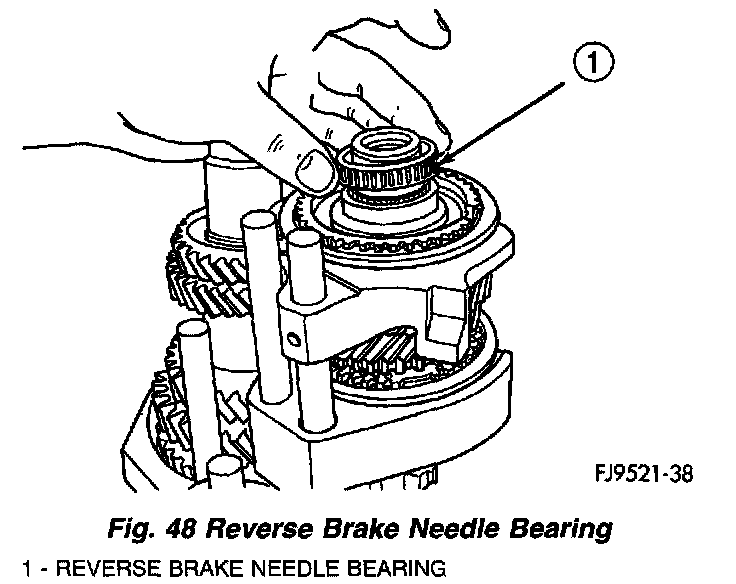 1

FJ9521-38

Fig. 48 Reverse Brake Needle Bearing

1 - REVERSE BRAKE NEEDLE BEARING