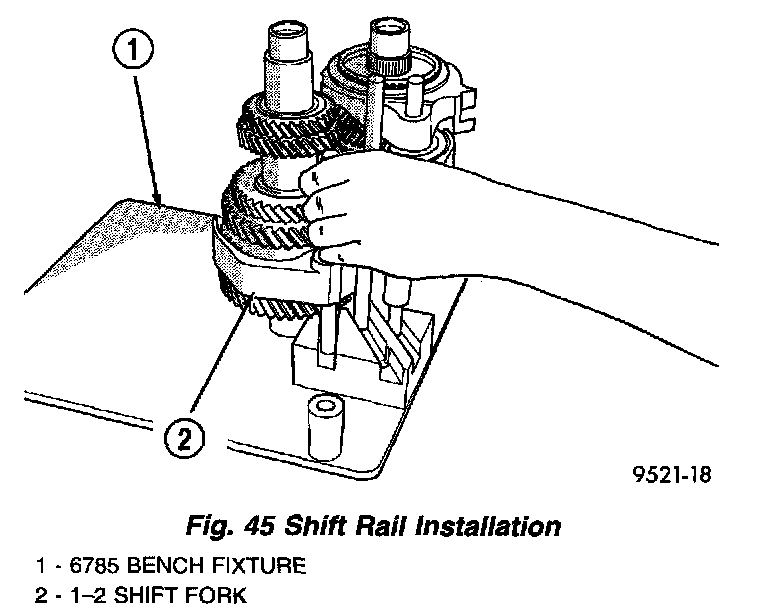 1

2

9521-18

Fig. 45 Shift Rail Installation

1 - 6785 BENCH FIXTURE
2 - 1–2 SHIFT FORK