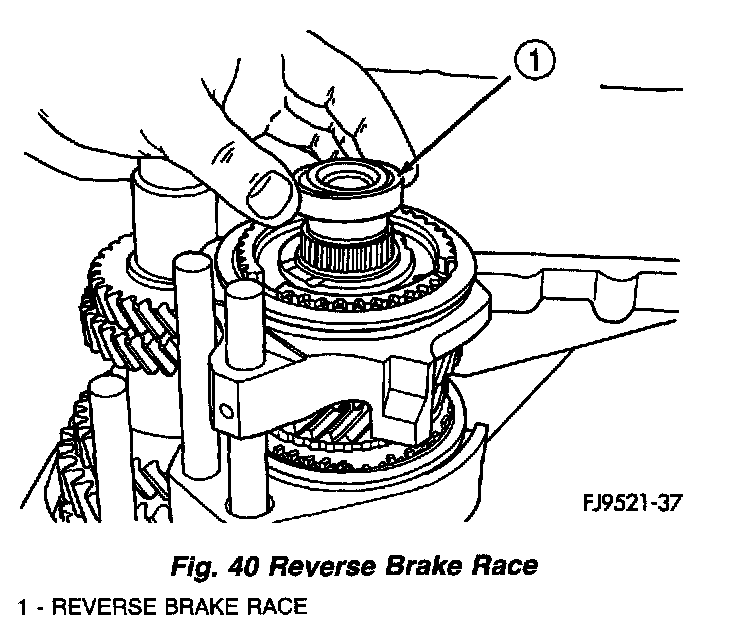 1

FJ9521-37

Fig. 40 Reverse Brake Race

1 - REVERSE BRAKE RACE