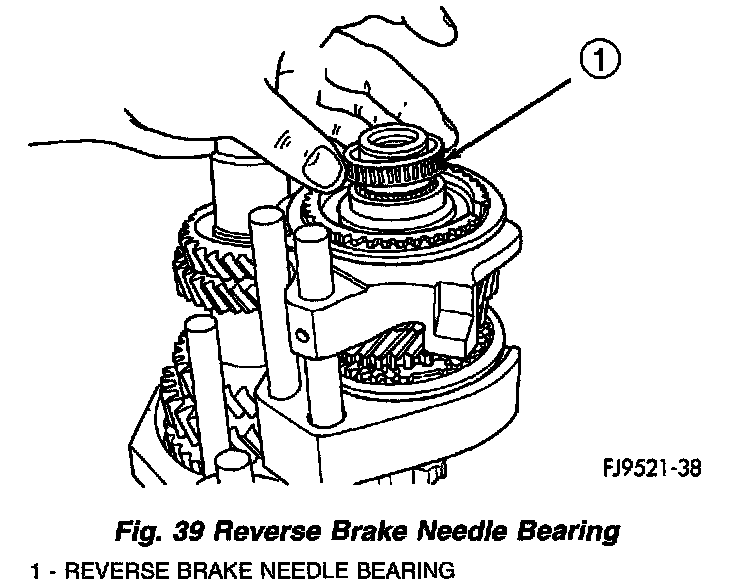 1

FJ9521-38

Fig. 39 Reverse Brake Needle Bearing

1 - REVERSE BRAKE NEEDLE BEARING