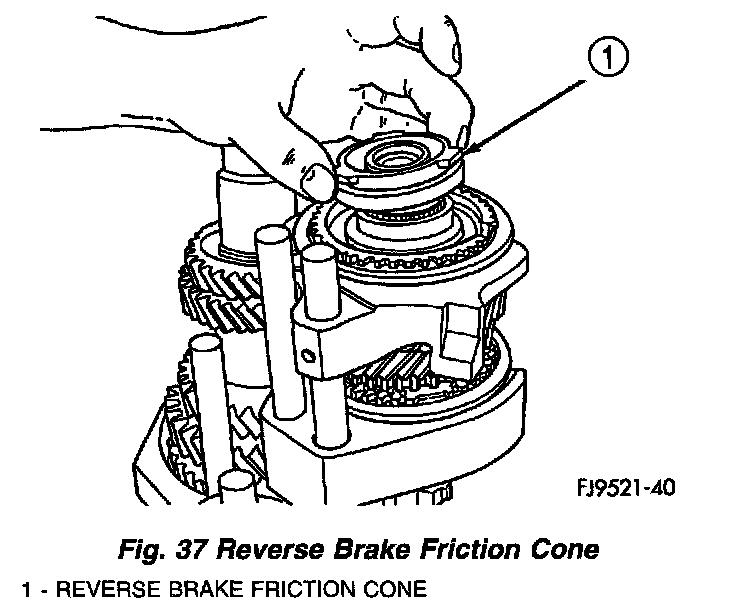 1

FJ9521-40

Fig. 37 Reverse Brake Friction Cone

1 - REVERSE BRAKE FRICTION CONE