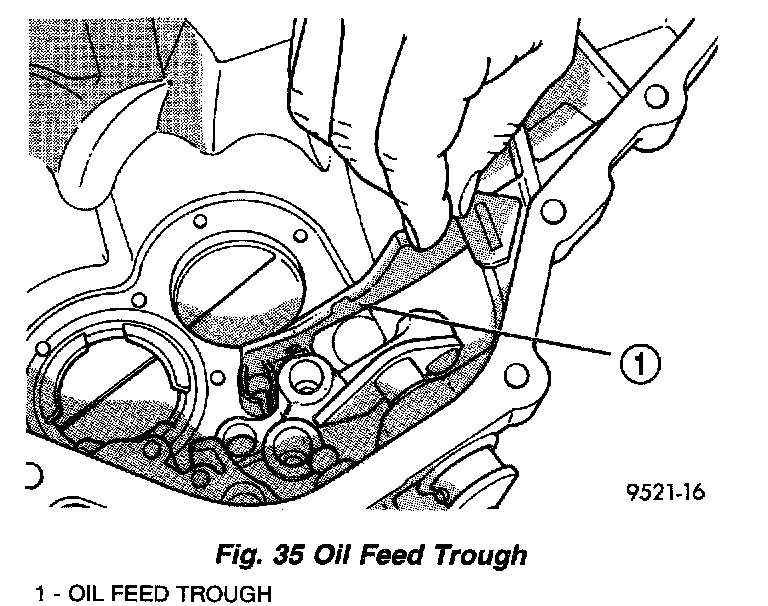 1

9521-16

Fig. 35 Oil Feed Trough

1 - OIL FEED TROUGH