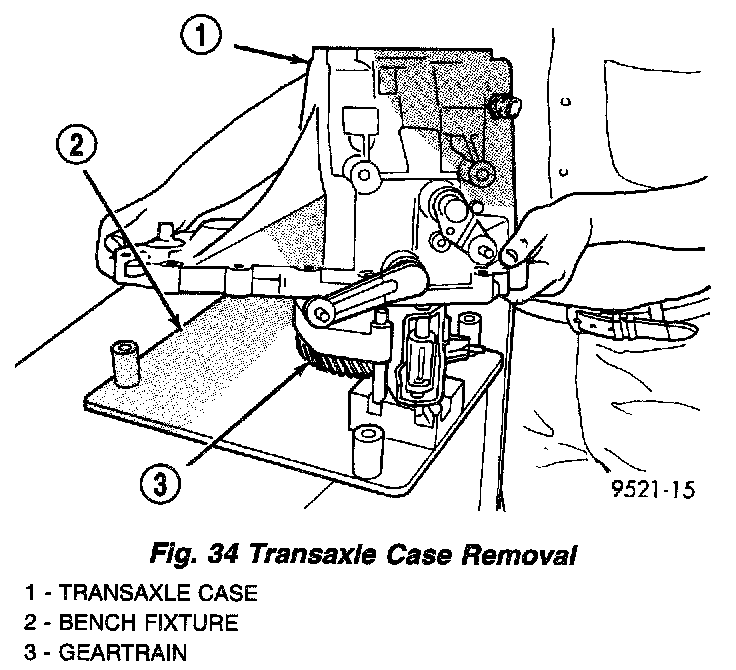 1

2

3

9521-15

Fig. 34 Transaxle Case Removal

1 - TRANSAXLE CASE
2 - BENCH FIXTURE
3 - GEARTRAIN