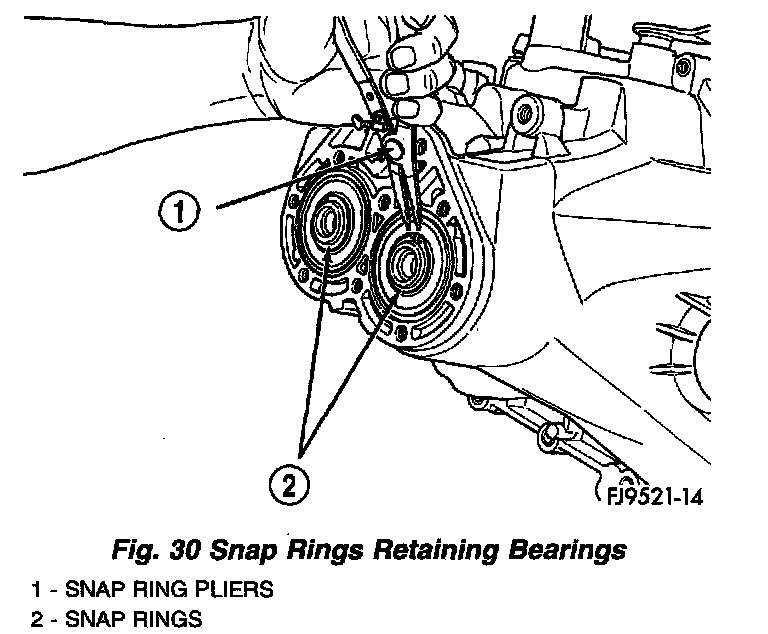 1

2

FJ9521-14

Fig. 30 Snap Rings Retaining Bearings

1 - SNAP RING PLIERS
2 - SNAP RINGS