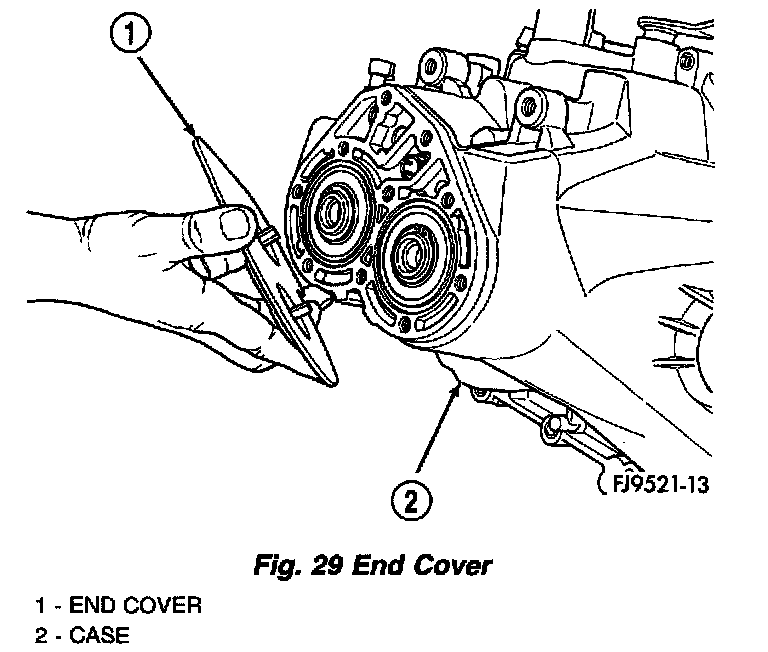 1

2

FJ9521-13

Fig. 29 End Cover

1 - END COVER
2 - CASE