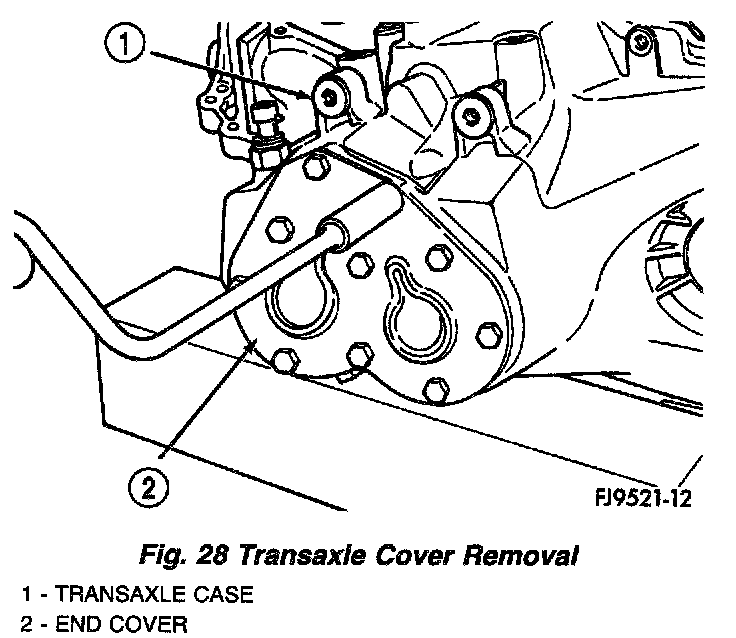 1

2

FJ9521-12

Fig. 28 Transaxle Cover Removal

1 - TRANSAXLE CASE
2 - END COVER