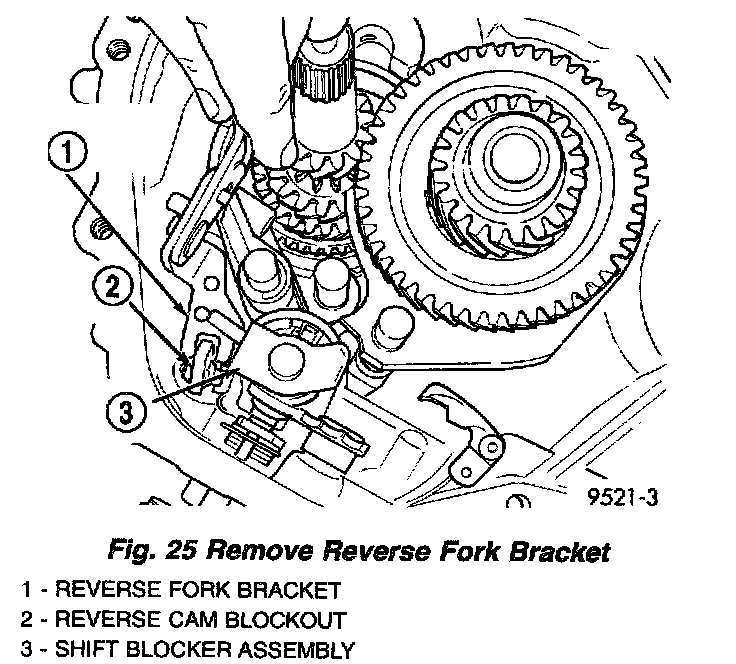 1

2

3

9521-3

Fig. 25 Remove Reverse Fork Bracket

1 - REVERSE FORK BRACKET
2 - REVERSE CAM BLOCKOUT
3 - SHIFT BLOCKER ASSEMBLY