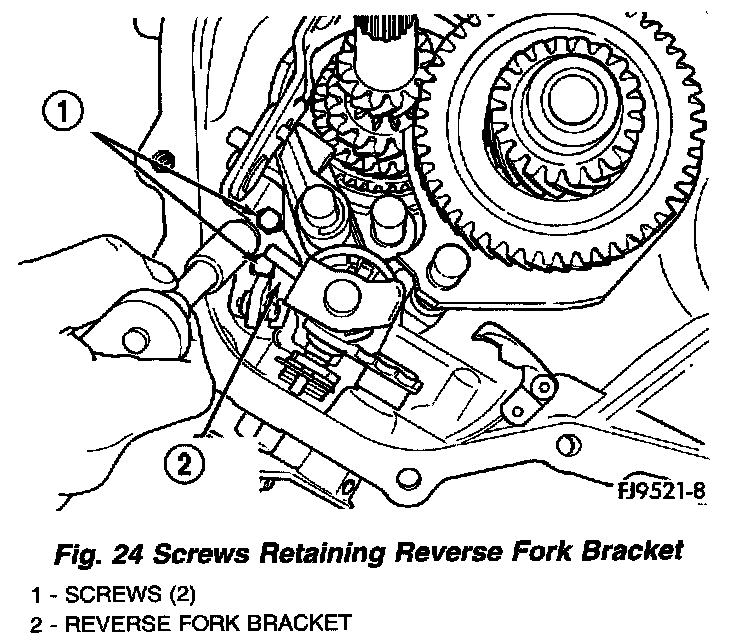 1

2

FJ9521-8

Fig. 24 Screws Retaining Reverse Fork Bracket

1 - SCREWS (2)
2 - REVERSE FORK BRACKET