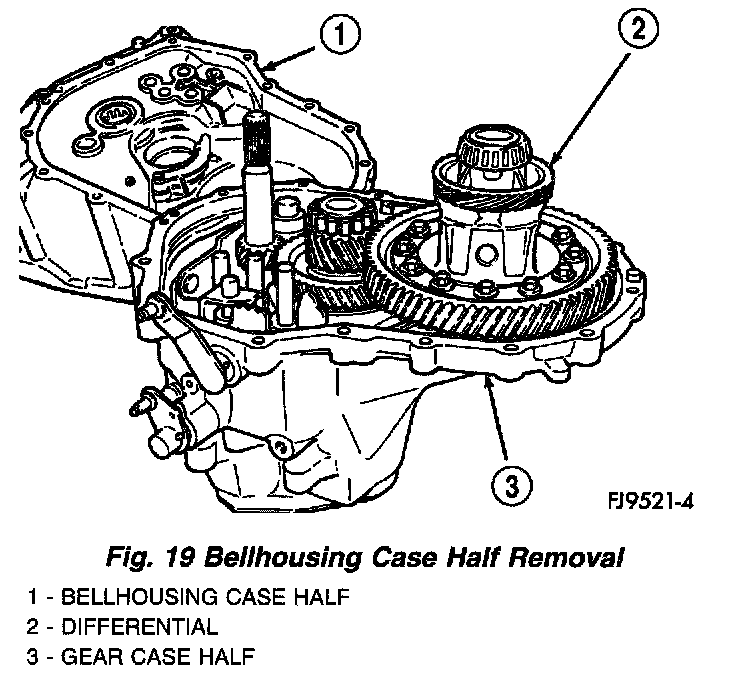 1

2

3

FJ9521-4

Fig. 19 Bellhousing Case Half Removal

1 - BELLHOUSING CASE HALF
2 - DIFFERENTIAL
3 - GEAR CASE HALF