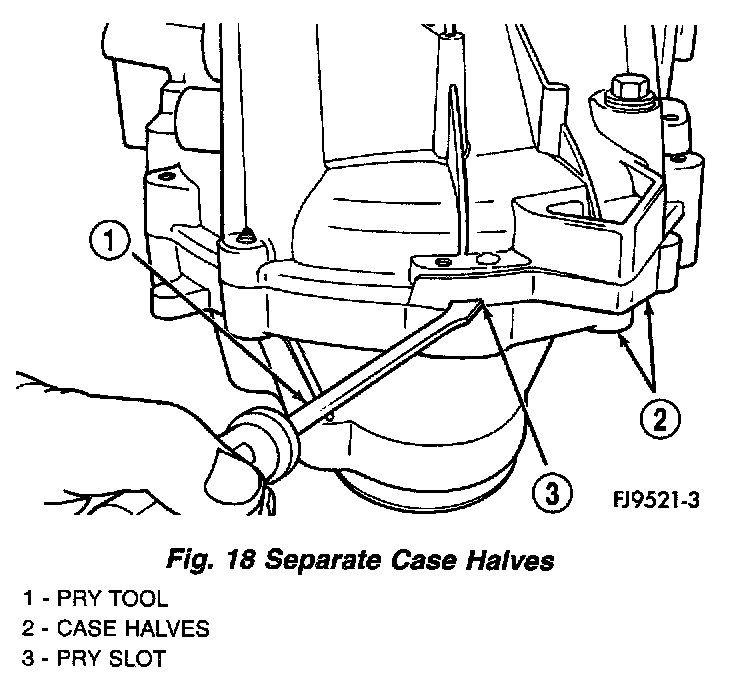 1

2

3

FJ9521-3

Fig. 18 Separate Case Halves

1 - PRY TOOL
2 - CASE HALVES
3 - PRY SLOT